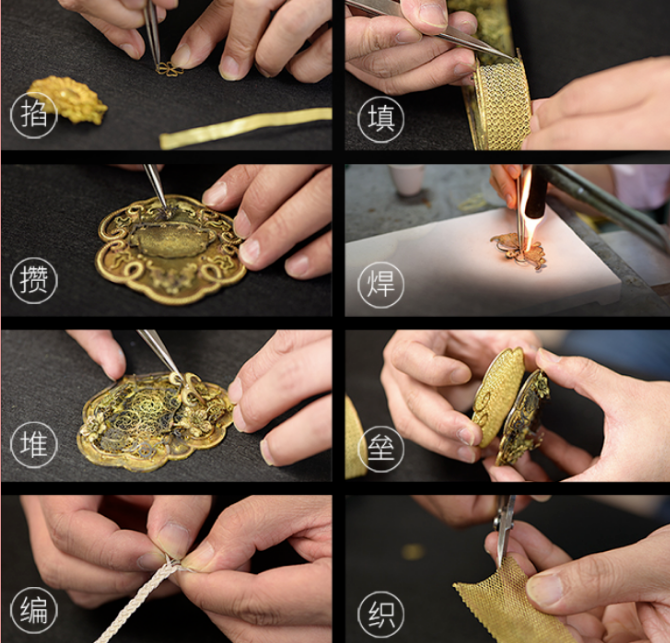 掐

填

攒

焊

堆

垒

编

织